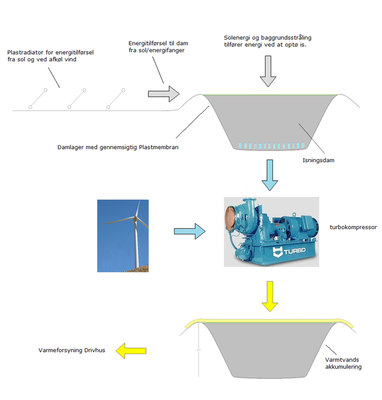 Plastradiator for energitilførsel fra sol og ved afkøl vind

Energitilførsel til dam fra sol/energifanger

Solenergi og baggrundsstråling tilfører energi ved at optø is.

Damlager med gennemsigtig Plastmembran

Isningsdam

TURBO

turbokompressor

Varmeforsyning Drivhus

Varmtvands akkumulering