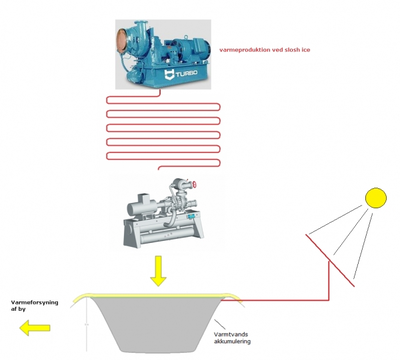 TURBO

varmeproduktion ved slosh ice

Varmeforsyning af by

Varmtvands akkumulering